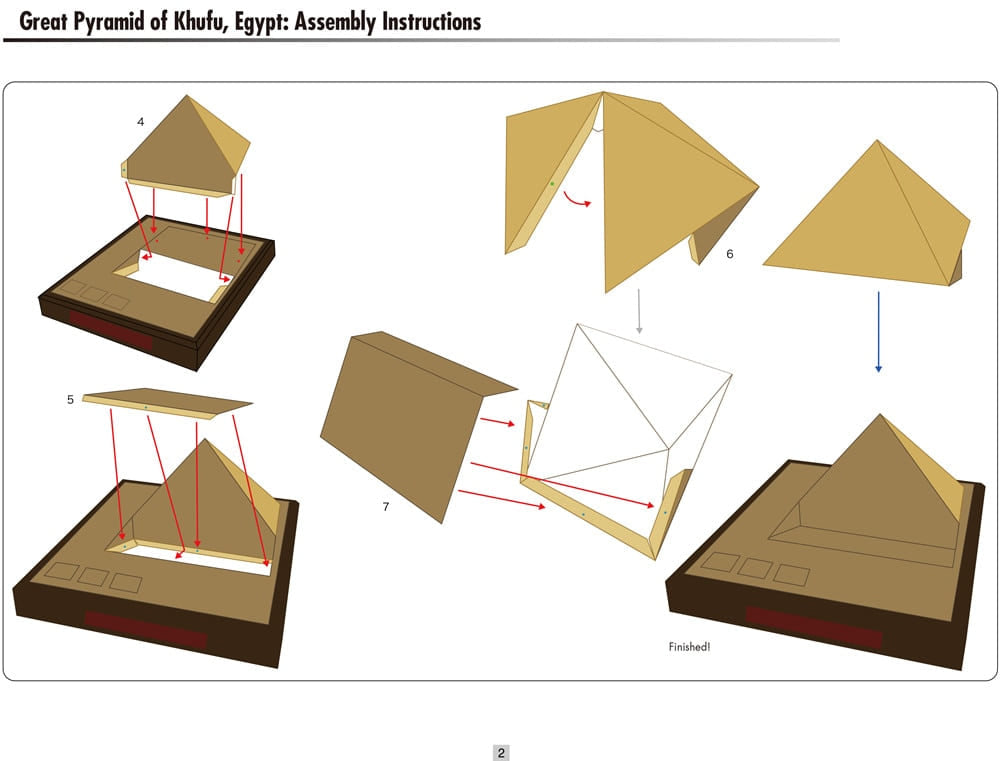 Great Pyramid of Khufu, Egypt: Assembly Instructions

4

5

6

7

Finished!

2