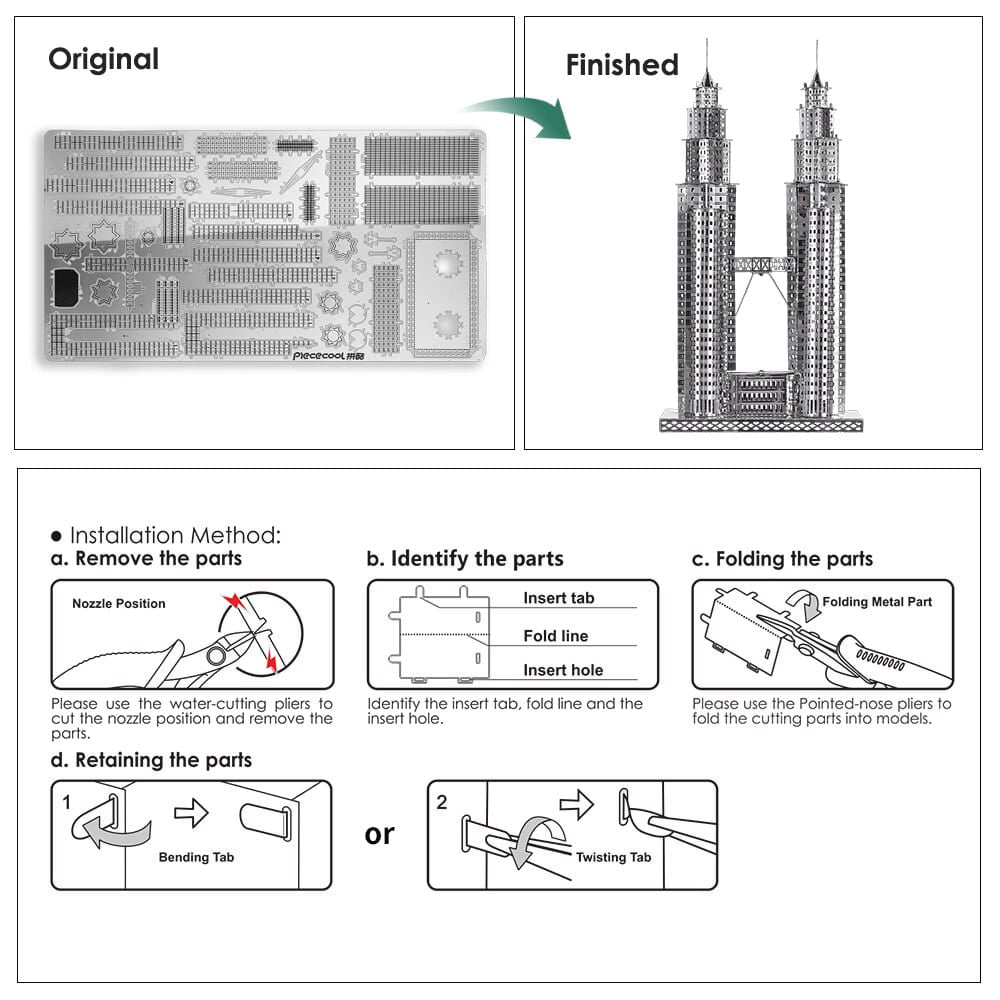 Original

Piececool 拼酷

Finished

● Installation Method:

a. Remove the parts

Nozzle Position

Please use the water-cutting pliers to cut the nozzle position and remove the parts.

b. Identify the parts

Insert tab

Fold line

Insert hole

Identify the insert tab, fold line and the insert hole.

c. Folding the parts

Folding Metal Part

Please use the Pointed-nose pliers to fold the cutting parts into models.

d. Retaining the parts

1

Bending Tab

or

2

Twisting Tab