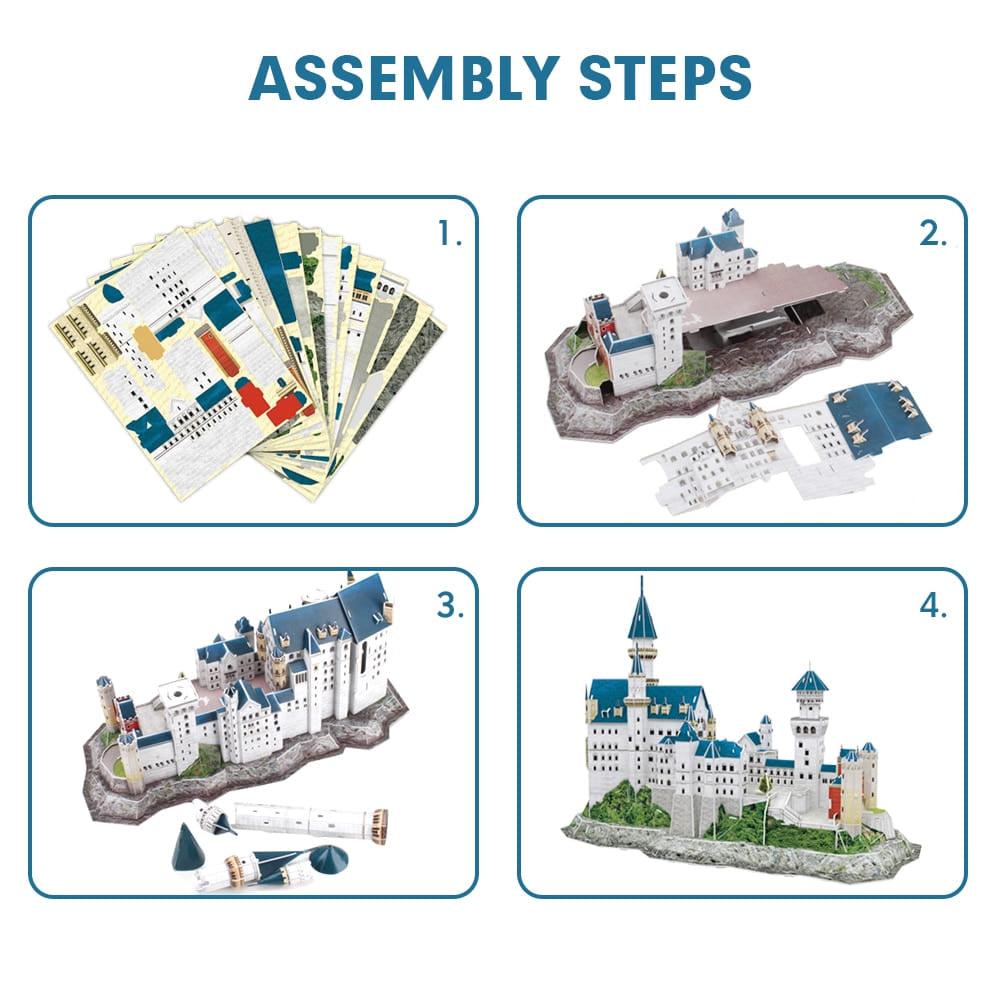 ASSEMBLY STEPS

1.

2.

3.

4.