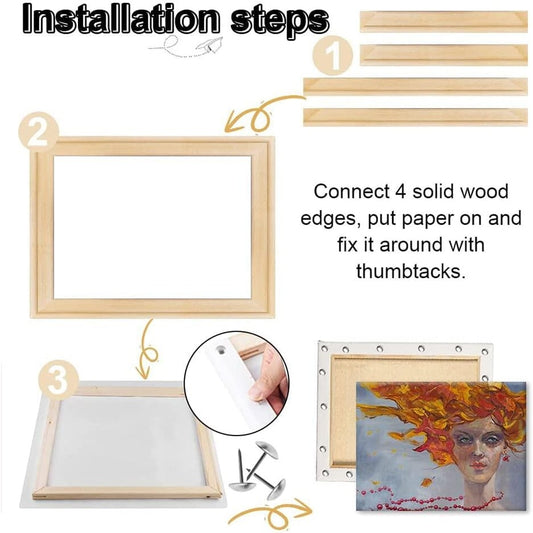 Installation steps

1

2

Connect 4 solid wood edges, put paper on and fix it around with thumbtacks.

3